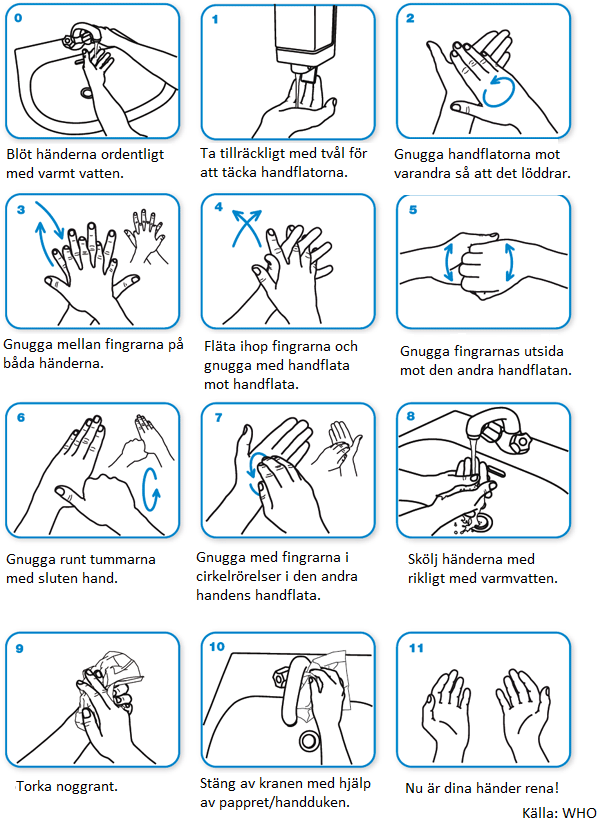 0

Blöt händerna ordentligt med varmt vatten.

1

Ta tillräckligt med tvål för att täcka handflatorna.

2

Gnugga handflatorna mot varandra så att det löddrar.

3

Gnugga mellan fingrarna på båda händerna.

4

Fläta ihop fingrarna och gnugga med handflata mot handflata.

5

Gnugga fingrarnas utsida mot den andra handflatan.

6

Gnugga runt tummarna med sluten hand.

7

Gnugga med fingrarna i cirkelrörelser i den andra handens handflata.

8

Skölj händerna med rikligt med varmvatten.

9

Torka noggrant.

10

Stäng av kranen med hjälp av pappret/handduken.

11

Nu är dina händer rena!

Källa: WHO